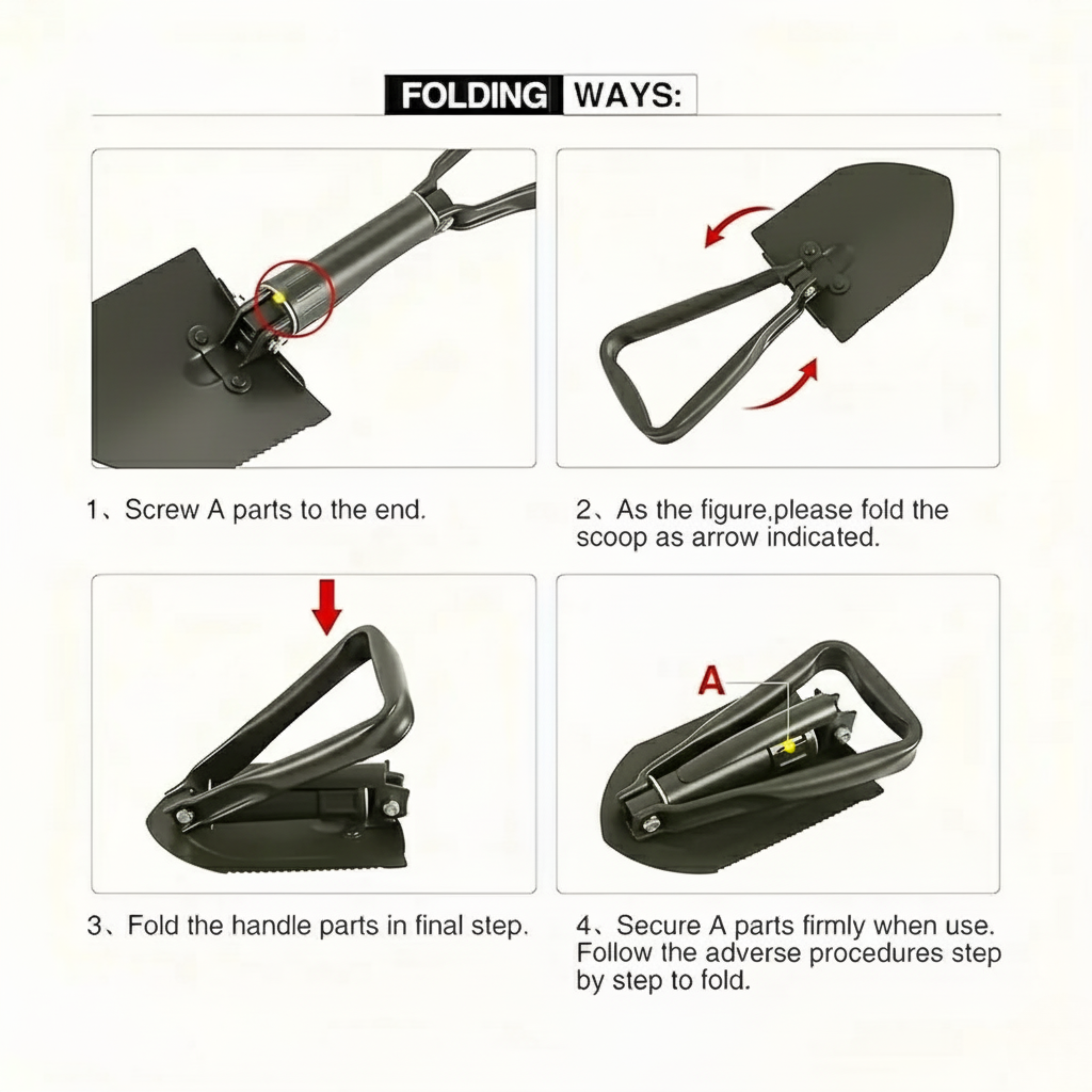 FOLDING WAYS:

1、Screw A parts to the end.

2、As the figure,please fold the scoop as arrow indicated.

3、Fold the handle parts in final step.

A

4、Secure A parts firmly when use. Follow the adverse procedures step by step to fold.